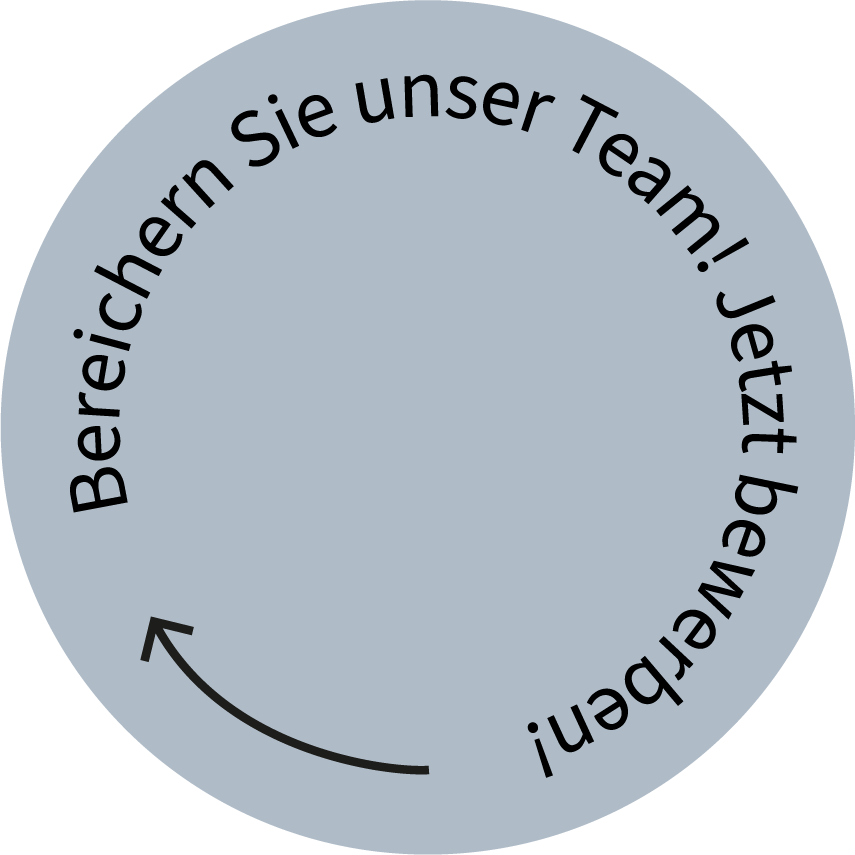 Bereichern Sie unser Team! Jetzt bewerben!